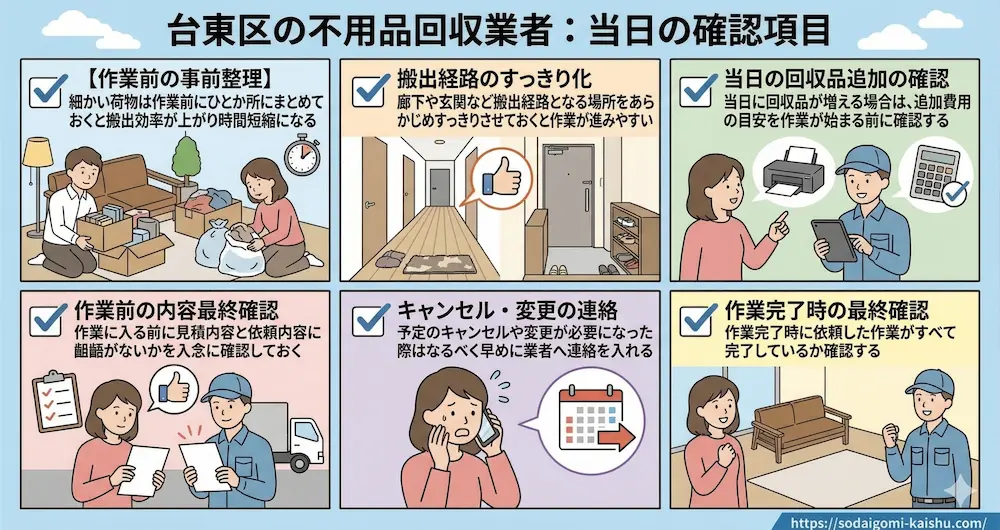 台東区の不用品回収業者：当日の確認項目

【作業前の事前整理】
細かい荷物は作業前にひとか所にまとめておくと搬出効率が上がり時間短縮になる

搬出経路のすっきり化
廊下や玄関など搬出経路となる場所をあらかじめすっきりさせておくと作業が進みやすい

当日の回収品追加の確認
当日に回収品が増える場合は、追加費用の目安を作業が始まる前に確認する

作業前の内容最終確認
作業に入る前に見積内容と依頼内容に齟齬がないかを入念に確認しておく

キャンセル・変更の連絡
予定のキャンセルや変更が必要になった際はなるべく早めに業者へ連絡を入れる

作業完了時の最終確認
作業完了時に依頼した作業がすべて完了しているか確認する

https://sodaigomi-kaishu.com/