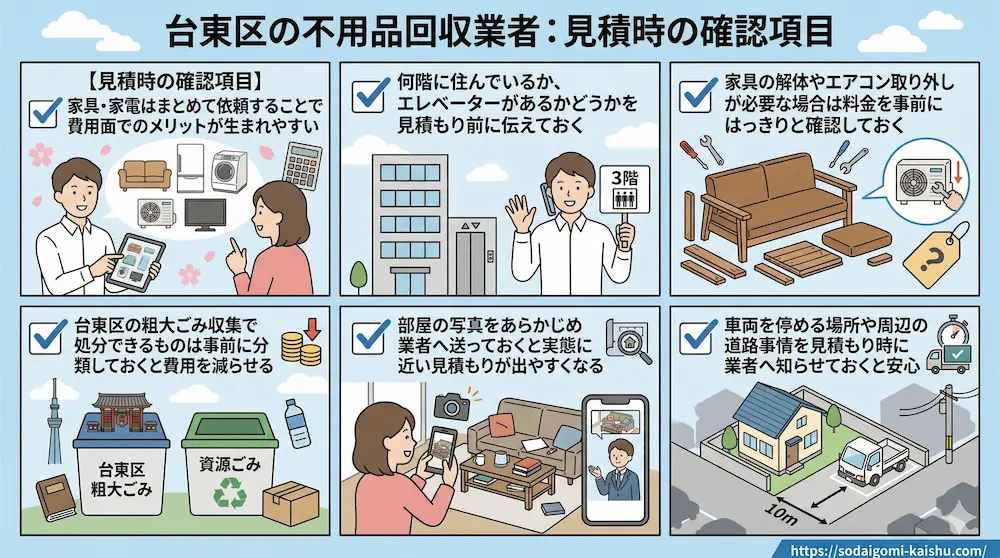 台東区の不用品回収業者：見積時の確認項目

【見積時の確認項目】
家具・家電はまとめて依頼することで費用面でのメリットが生まれやすい

何階に住んでいるか、エレベーターがあるかどうかを見積もり前に伝えておく

3階

家具の解体やエアコン取り外しが必要な場合は料金を事前にはっきりと確認しておく

?

台東区の粗大ごみ収集で処分できるものは事前に分類しておくと費用を減らせる

台東区
粗大ごみ

資源ごみ

部屋の写真をあらかじめ業者へ送っておくと実態に近い見積もりが出やすくなる

車両を停める場所や周辺の道路事情を見積もり時に業者へ知らせておくと安心

10m

https://sodaigomi-kaishu.com/