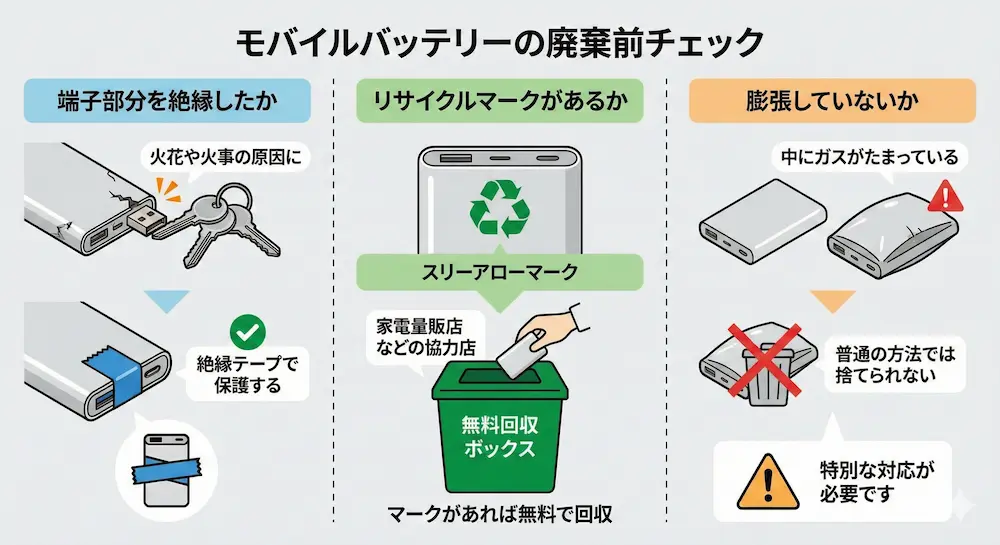 モバイルバッテリーの廃棄前チェック

端子部分を絶縁したか

火花や火事の原因に

絶縁テープで保護する

リサイクルマークがあるか

スリーアローマーク

家電量販店などの協力店

無料回収ボックス

マークがあれば無料で回収

膨張していないか

中にガスがたまっている

普通の方法では捨てられない

特別な対応が必要です